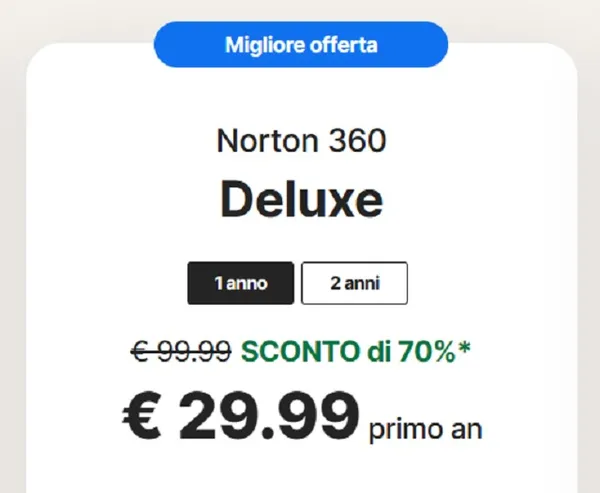 Migliore offerta

Norton 360

Deluxe

1 anno

2 anni

€ 99.99 SCONTO di 70%*

€ 29.99 primo an